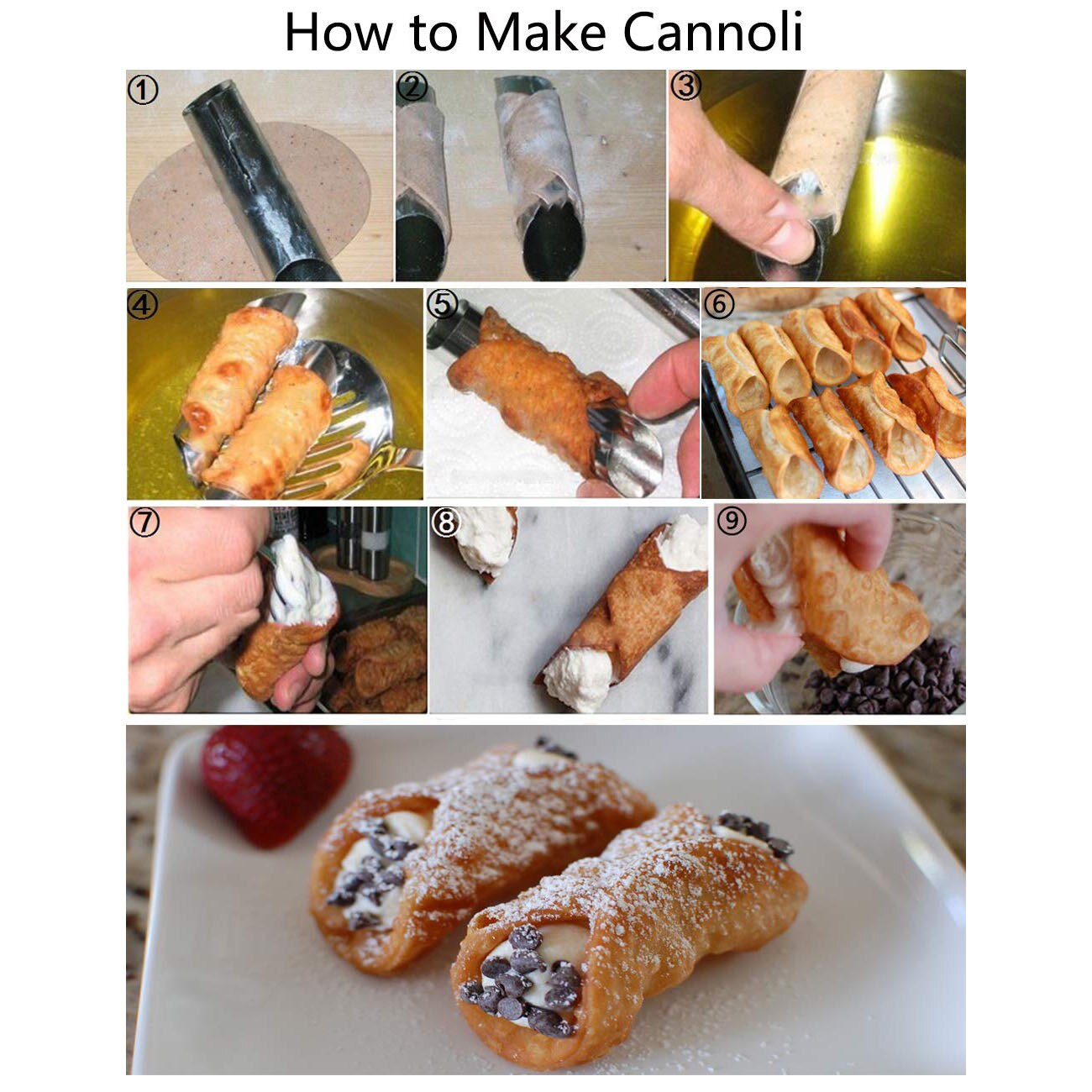 How to Make Cannoli

①

②

③

④

⑤

⑥

⑦

⑧

⑨