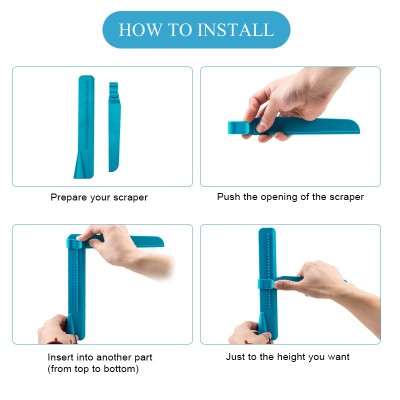 HOW TO INSTALL

Prepare your scraper

Push the opening of the scraper

Insert into another part (from top to bottom)

Just to the height you want