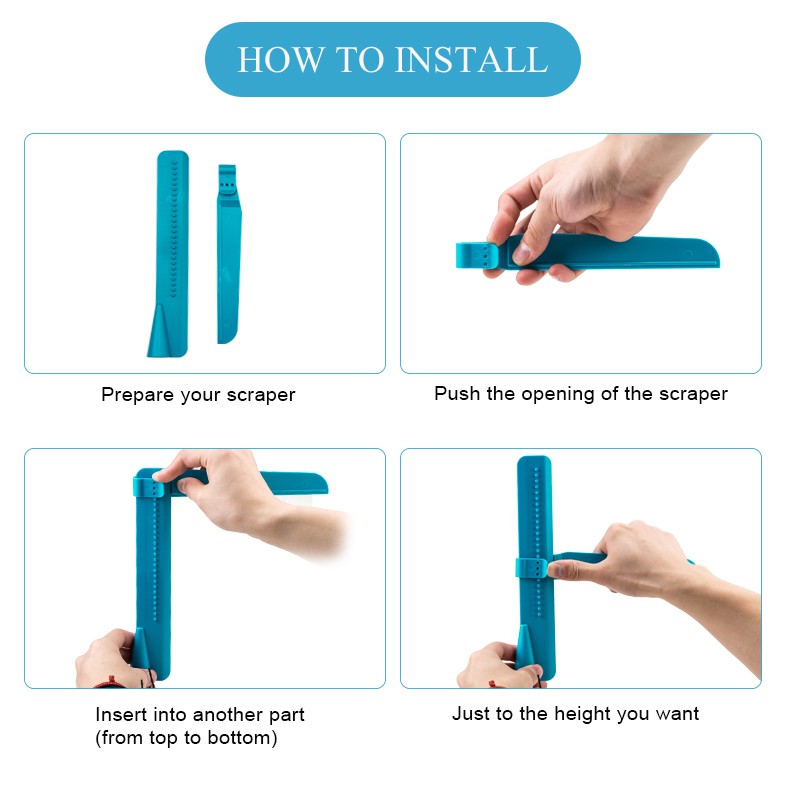 HOW TO INSTALL

Prepare your scraper

Push the opening of the scraper

Insert into another part
(from top to bottom)

Just to the height you want